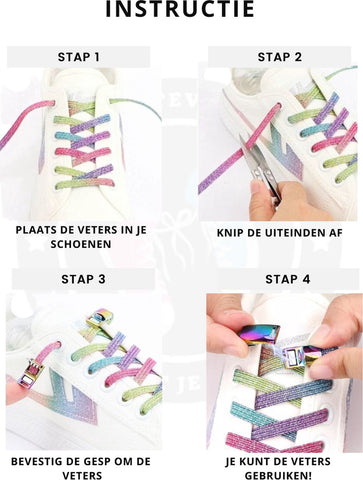 INSTRUCTIE

STAP 1

PLAATS DE VETERS IN JE SCHOENEN

STAP 2

KNIP DE UITEINDEN AF

STAP 3

BEVESTIG DE GESP OM DE VETERS

STAP 4

JE KUNT DE VETERS GEBRUIKEN!